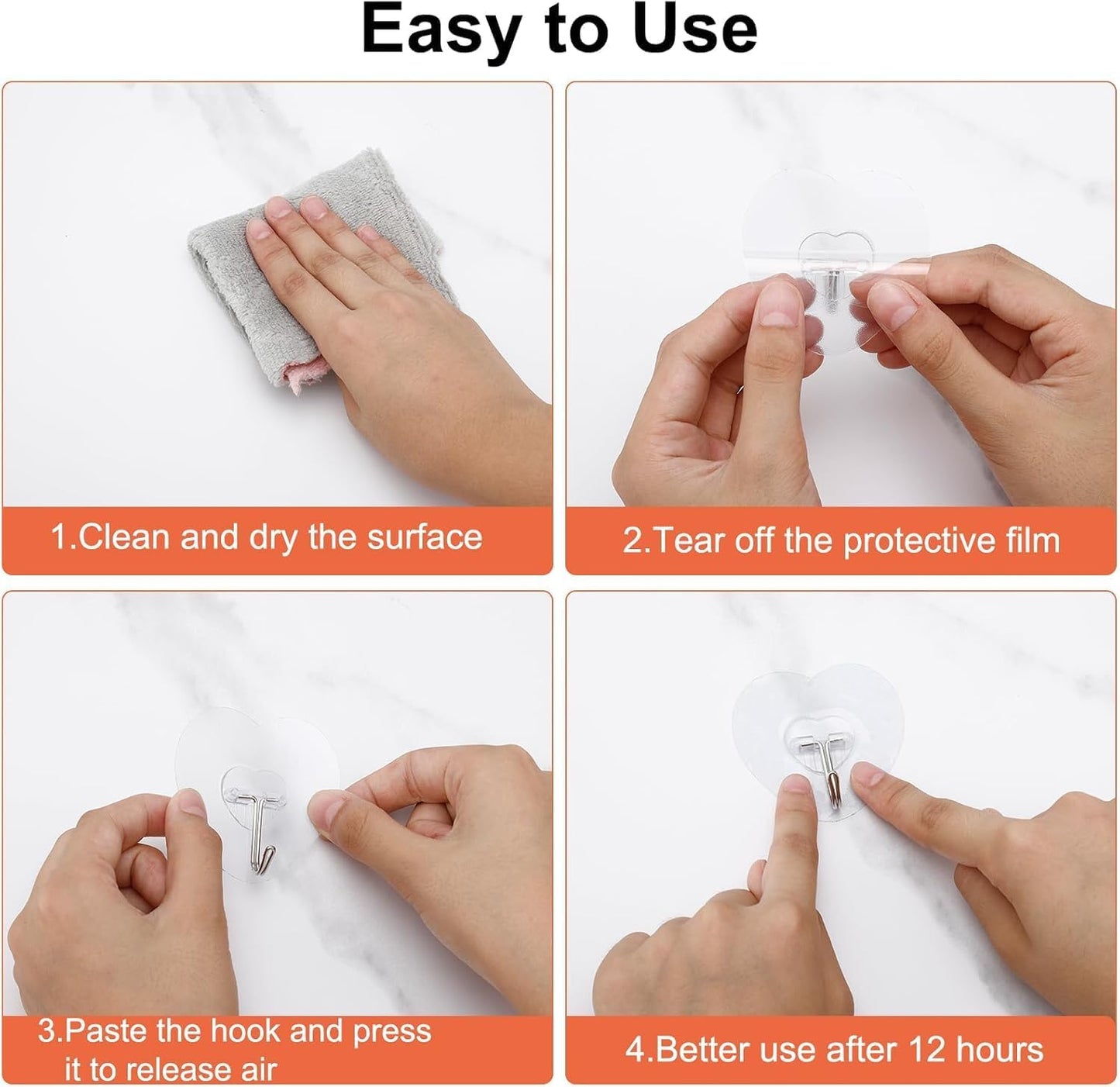 Easy to Use

1.Clean and dry the surface

2.Tear off the protective film

3.Paste the hook and press it to release air

4.Better use after 12 hours